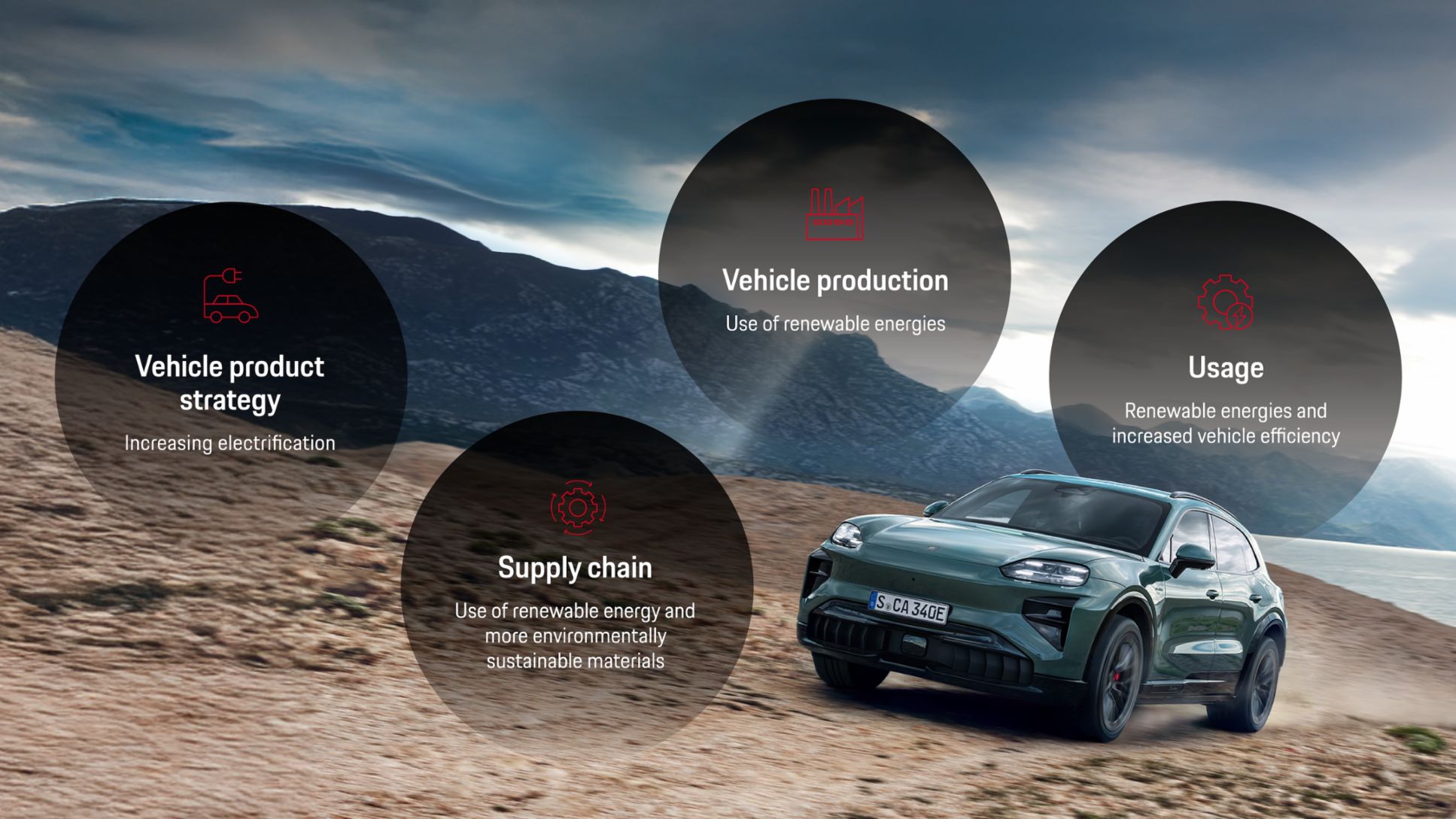 Vehicle product strategy
Increasing electrification

Supply chain
Use of renewable energy and more environmentally sustainable materials

Vehicle production
Use of renewable energies

Usage
Renewable energies and increased vehicle efficiency

S CA 340E